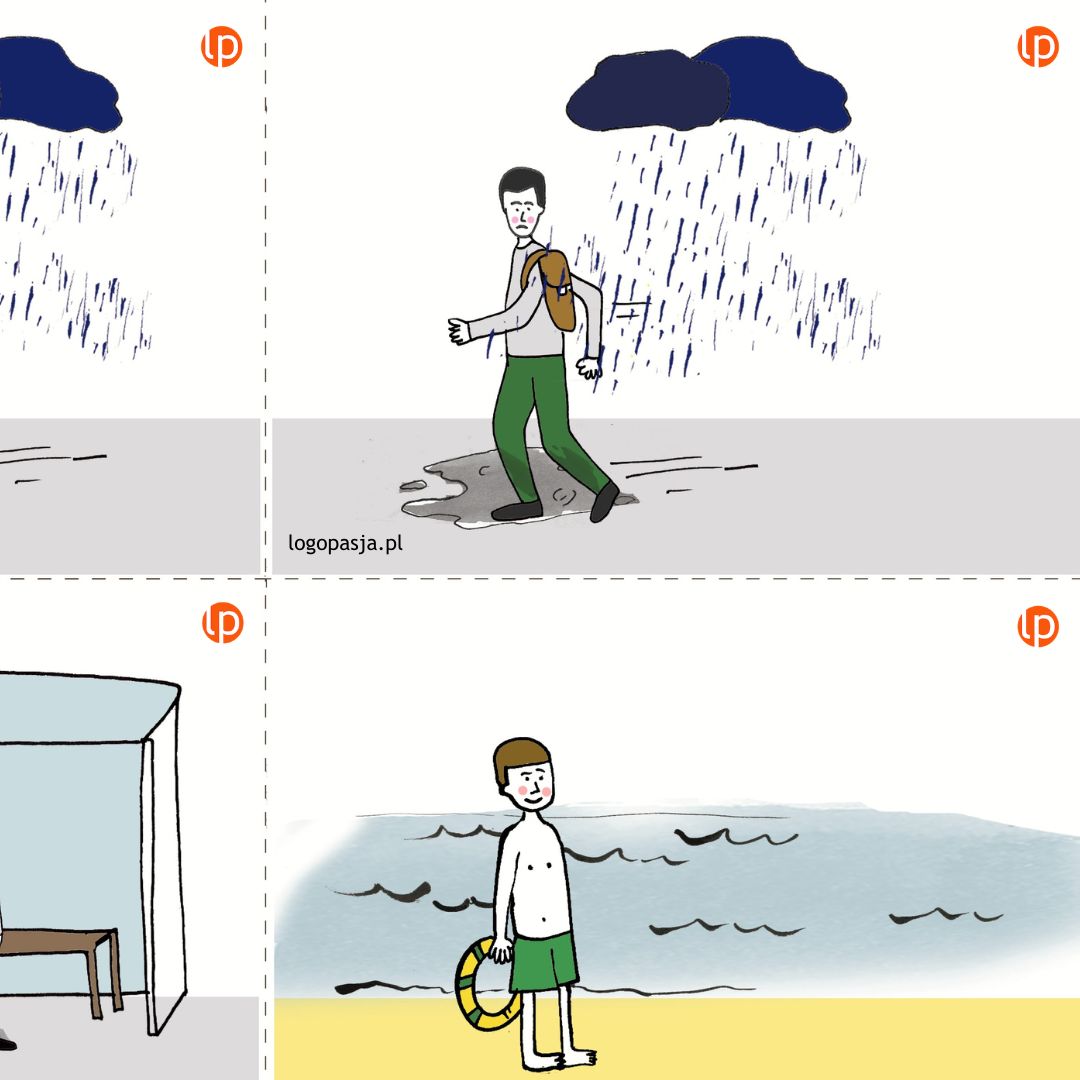 lp

lp

logopasja.pl

lp

lp