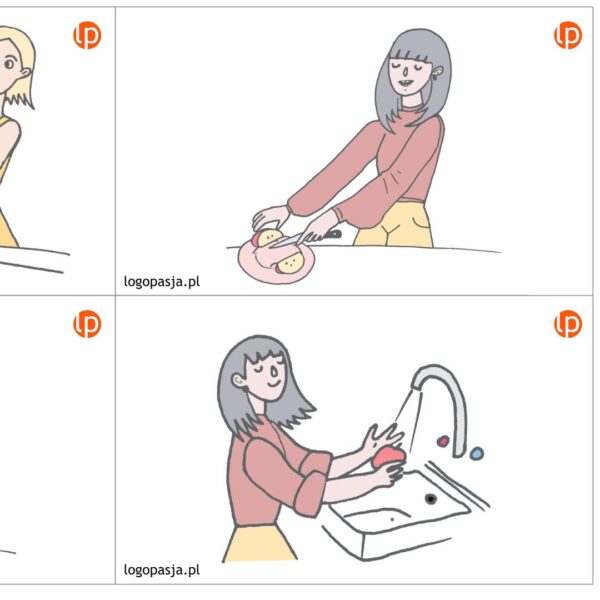 lp

lp

logopasja.pl

lp

lp

logopasja.pl